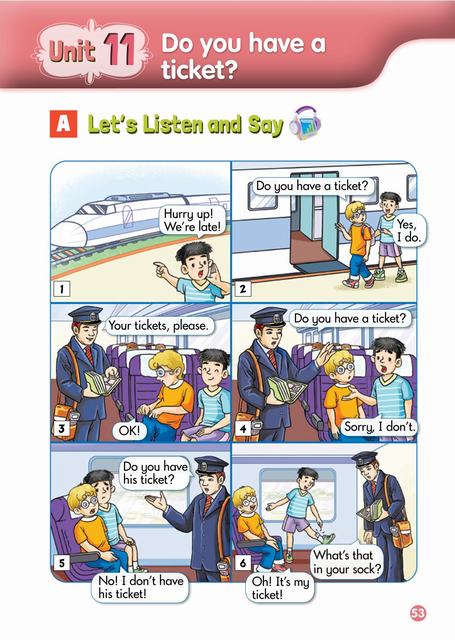 Unit 11 Do you have a ticket?

A Let's Listen and Say

1
Hurry up! We're late!

2
Do you have a ticket?
Yes, I do.

3
Your tickets, please.
OK!

4
Do you have a ticket?
Sorry, I don't.

5
Do you have his ticket?
No! I don't have his ticket!

6
What's that in your sock?
Oh! It's my ticket!

53